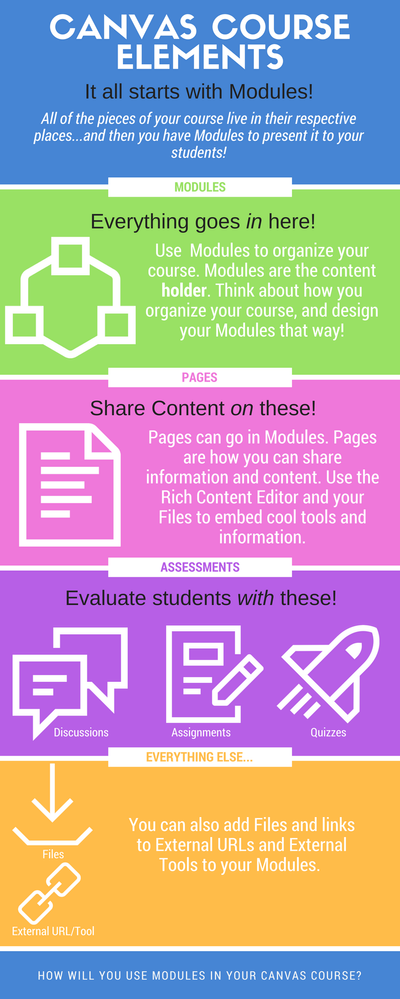 CANVAS COURSE ELEMENTS

It all starts with Modules!

All of the pieces of your course live in their respective places...and then you have Modules to present it to your students!

MODULES

Everything goes in here!

Use Modules to organize your course. Modules are the content holder. Think about how you organize your course, and design your Modules that way!

PAGES

Share Content on these!

Pages can go in Modules. Pages are how you can share information and content. Use the Rich Content Editor and your Files to embed cool tools and information.

ASSESSMENTS

Evaluate students with these!

Discussions

Assignments

Quizzes

EVERYTHING ELSE...

Files

External URL/Tool

You can also add Files and links to External URLs and External Tools to your Modules.

HOW WILL YOU USE MODULES IN YOUR CANVAS COURSE?