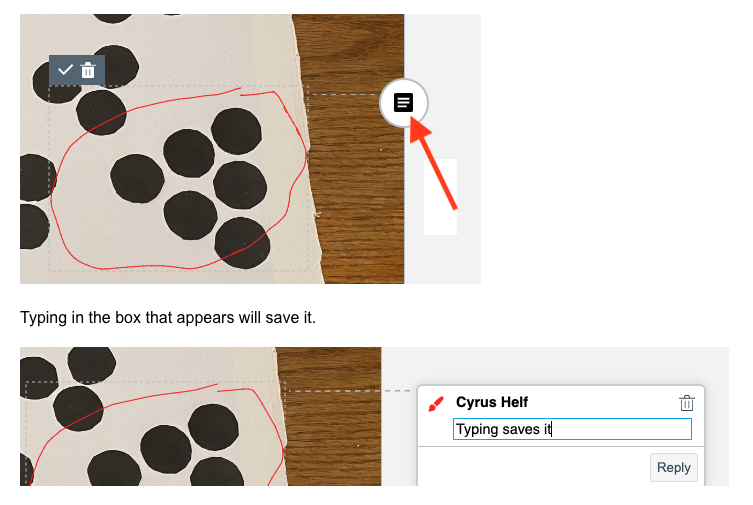 Typing in the box that appears will save it.

Cyrus Helf

Typing saves it

Reply